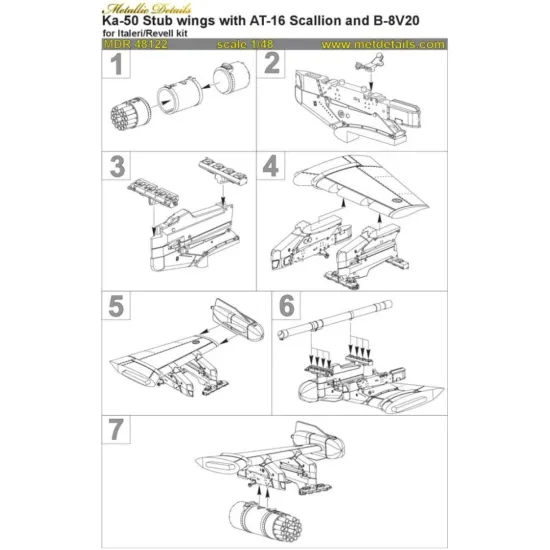 Metallic Details

Ka-50 Stub wings with AT-16 Scallion and B-8V20

for Italeri/Revell kit

MDR 48122 scale 1/48 www.metdetails.com

1

2

3

4

5

6

7