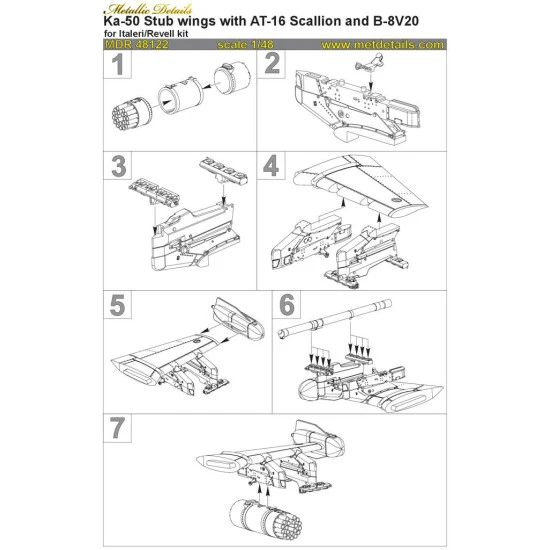 Metallic Details

Ka-50 Stub wings with AT-16 Scallion and B-8V20

for Italeri/Revell kit

MDR 48122 scale 1/48 www.metdetails.com

1

2

3

4

5

6

7