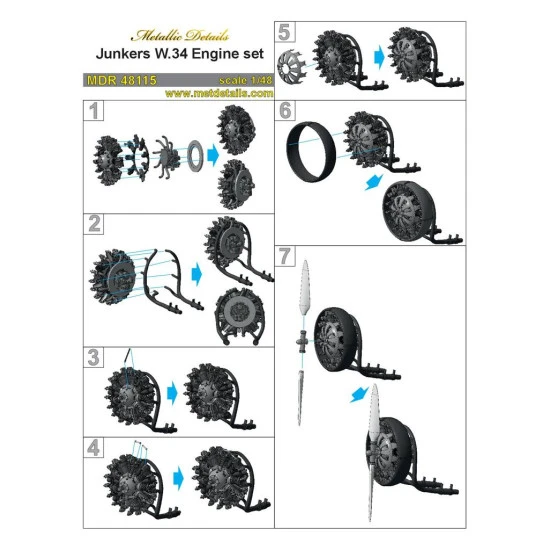 Metallic Details
Junkers W.34 Engine set
MDR 48115
scale 1/48
www.metdetails.com

1

2

3

4

5

6

7