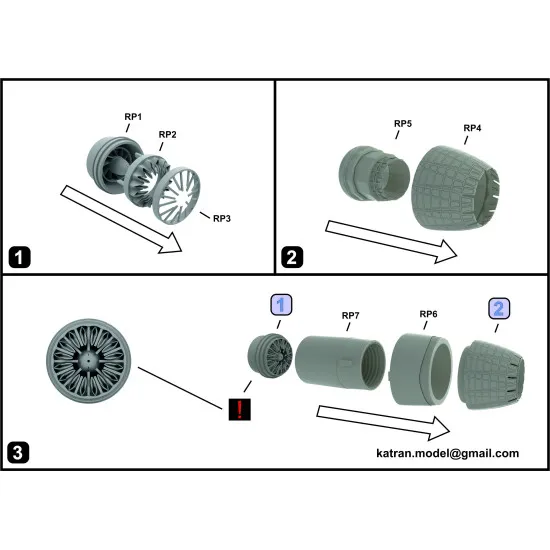 RP1
RP2
RP3
1

RP5
RP4
2

1
RP7
RP6
2
!
3
katran.model@gmail.com