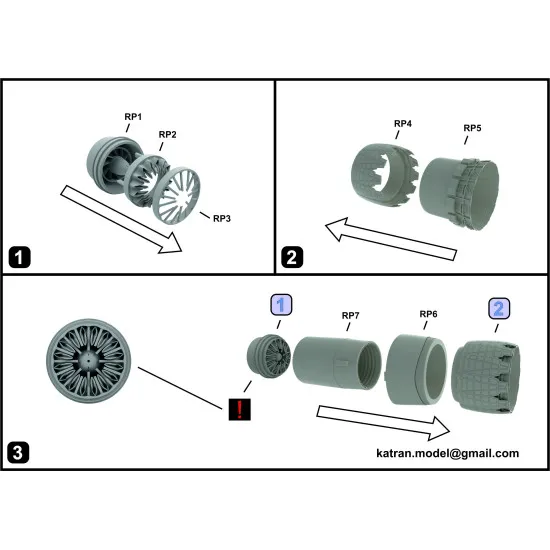 RP1
RP2
RP3
1

RP4
RP5
2

1
RP7
RP6
2
!
3
katran.model@gmail.com