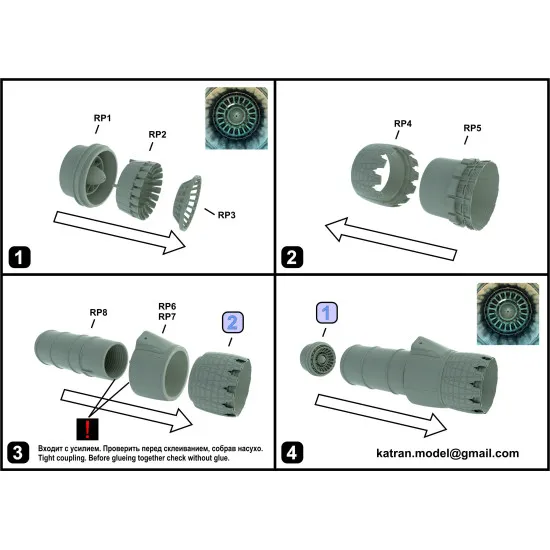 RP1
RP2
RP3
1

RP4
RP5
2

RP8
RP6
RP7
2
!
3
Входит с усилием. Проверить перед склеиванием, собрав насухо.
Tight coupling. Before glueing together check without glue.

1
4
katran.model@gmail.com