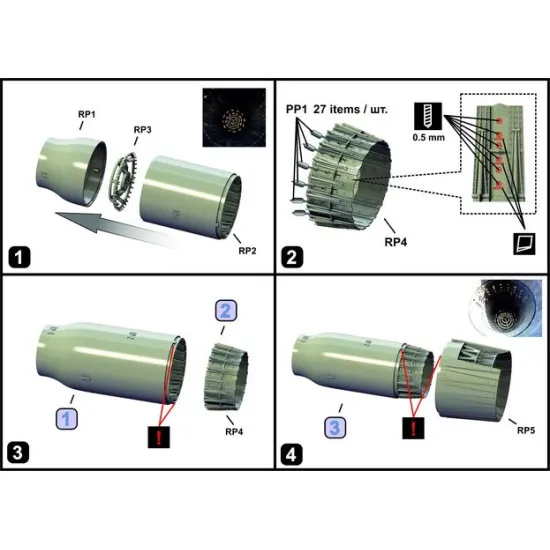 RP1

RP3

RP2

1

PP1 27 items / шт.

0.5 mm

RP4

2

2

1

!

RP4

3

3

!

RP5

4