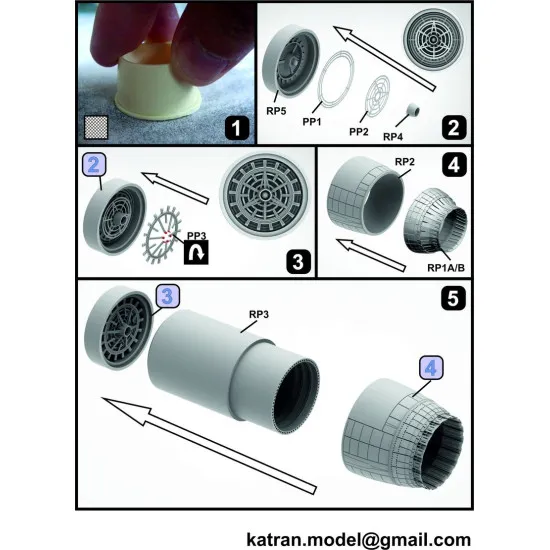 1

RP5
PP1
PP2
RP4
2

2
PP3
3

RP2
4
RP1A/B

5
3
RP3
4

katran.model@gmail.com