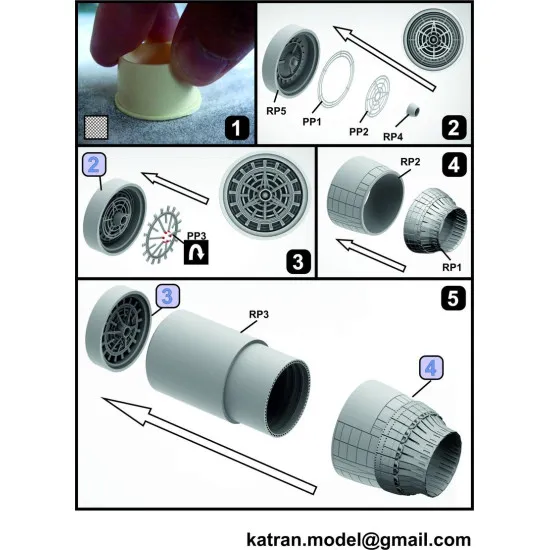 1

RP5
PP1
PP2
RP4
2

2
PP3
3

RP2
4
RP1

5
3
RP3
4

katran.model@gmail.com