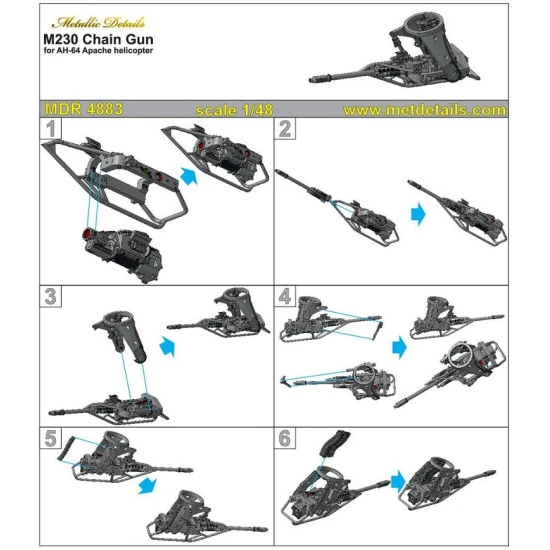 Metallic Details
M230 Chain Gun
for AH-64 Apache helicopter

MDR 4883 scale 1/48 www.metdetails.com

1

2

3

4

5

6