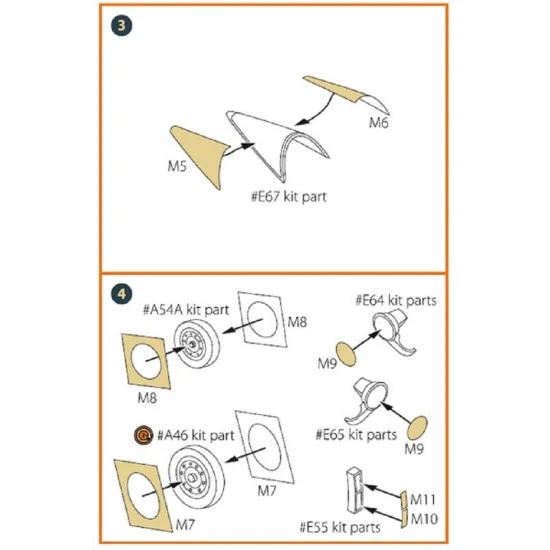 3

M6

M5

#E67 kit part

4

#A54A kit part

M8

M8

#E64 kit parts

M9

#E65 kit parts

M9

#A46 kit part

M7

M7

M11

M10

#E55 kit parts