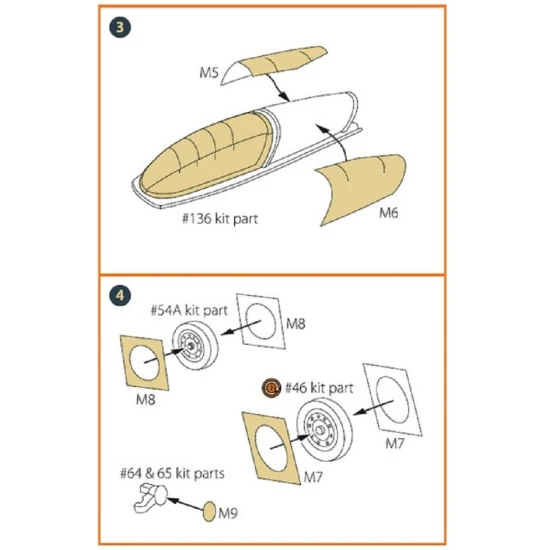 3

M5

#136 kit part

M6

4

#54A kit part

M8

M8

#46 kit part

M7

M7

#64 & 65 kit parts

M9