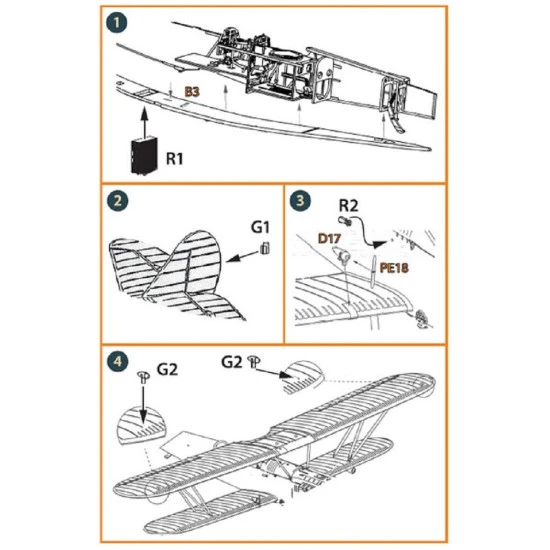 1
B3
R1

2
G1

3
R2
D17
PE18

4
G2
G2