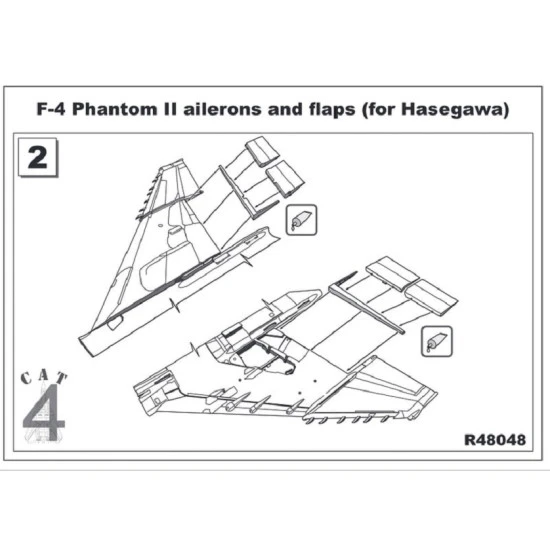 F-4 Phantom II ailerons and flaps (for Hasegawa)

2

CAT
4

R48048