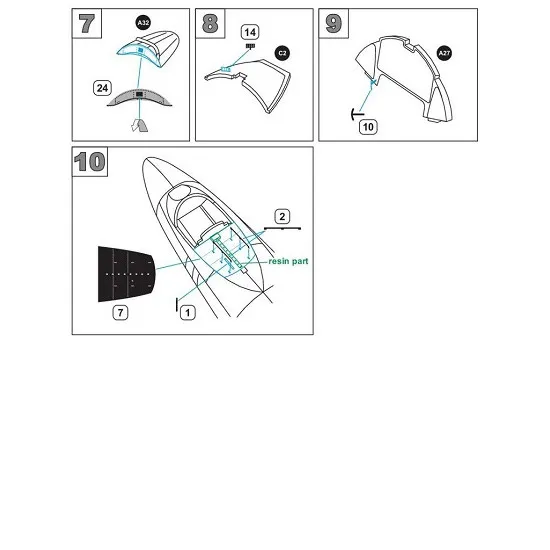 7
A32
24

8
14
C2

9
A27
10

10
2
resin part
7
1