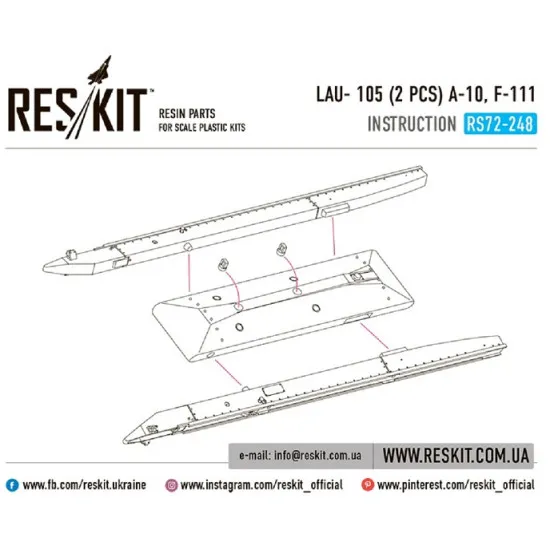 RES/KIT™
RESIN PARTS
FOR SCALE PLASTIC KITS

LAU- 105 (2 PCS) A-10, F-111
INSTRUCTION RS72-248

e-mail: info@reskit.com.ua
WWW.RESKIT.COM.UA

www.fb.com/reskit.ukraine
www.instagram.com/reskit_official
www.pinterest.com/reskit_official