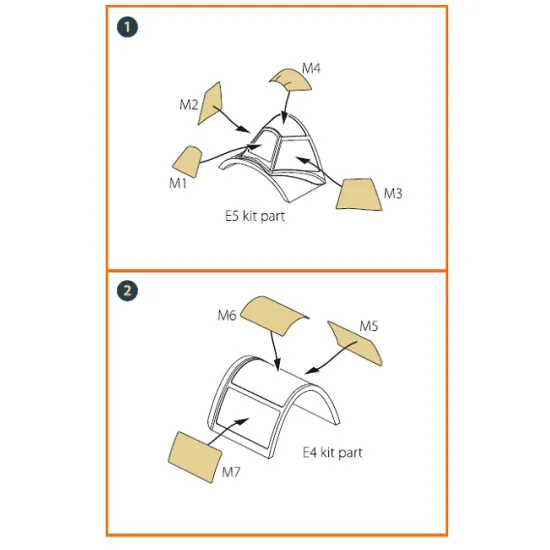 1

M4

M2

M1

M3

E5 kit part

2

M6

M5

E4 kit part

M7