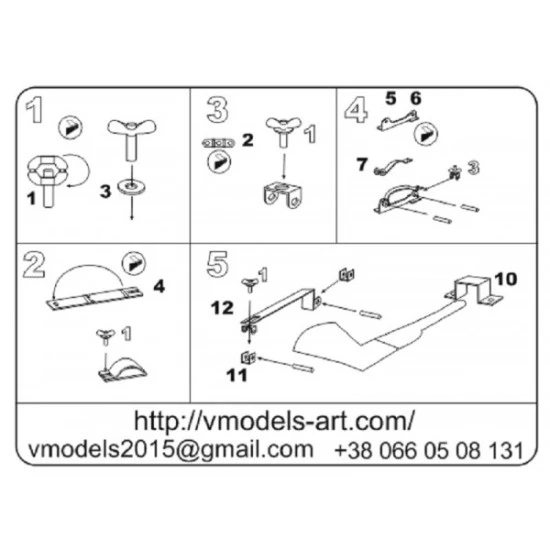 1
1
3

3
2
1

4
5 6
7
3

2
4
1

5
1
12
11
10

http://vmodels-art.com/
vmodels2015@gmail.com +38 066 05 08 131