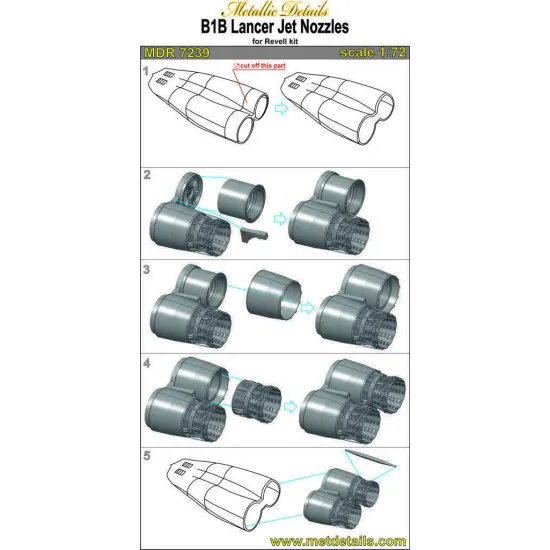 Metallic Details

B1B Lancer Jet Nozzles

for Revell kit

MDR 7239

scale 1:72

1

cut off this part

2

3

4

5

www.metdetails.com