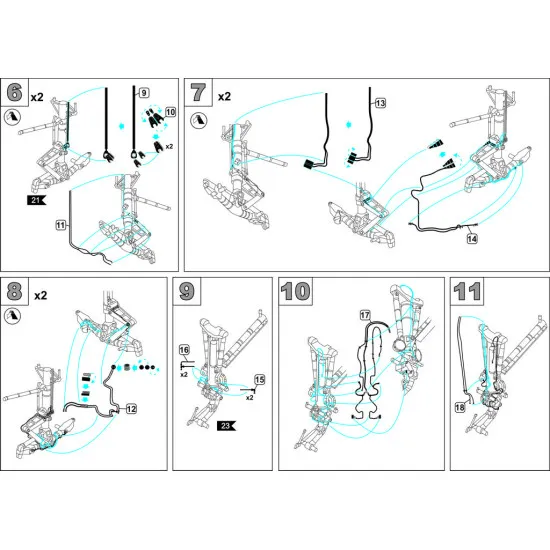 6 x2

9

10

x2

21

11

7 x2

13

14

8 x2

12

9

16

x2

15

x2

23

10

17

11

18