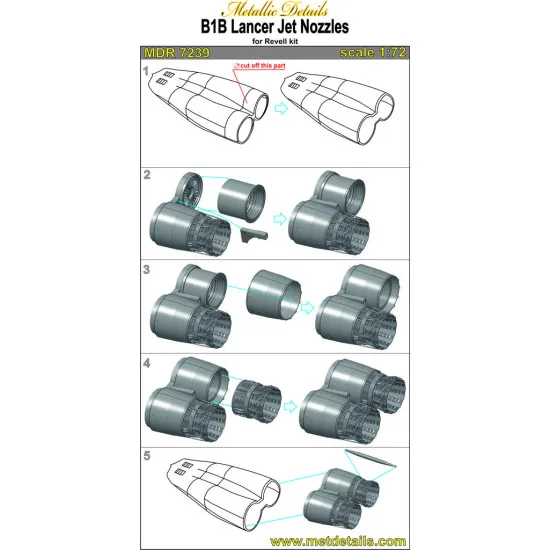 Metallic Details
B1B Lancer Jet Nozzles
for Revell kit

MDR 7239

scale 1:72

1

cut off this part

2

3

4

5

www.metdetails.com