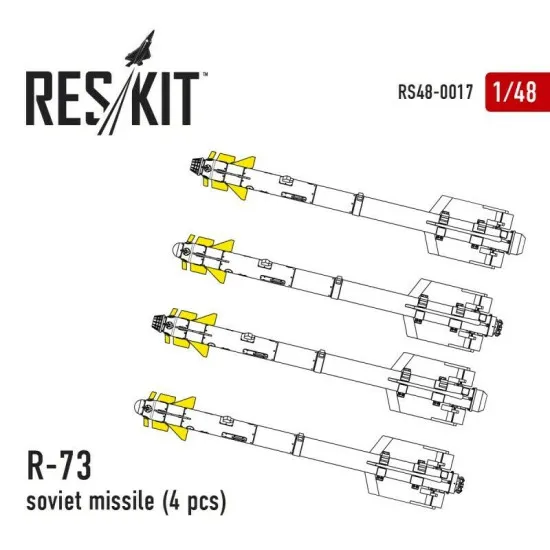 RES/KIT™

RS48-0017 1/48

R-73
soviet missile (4 pcs)