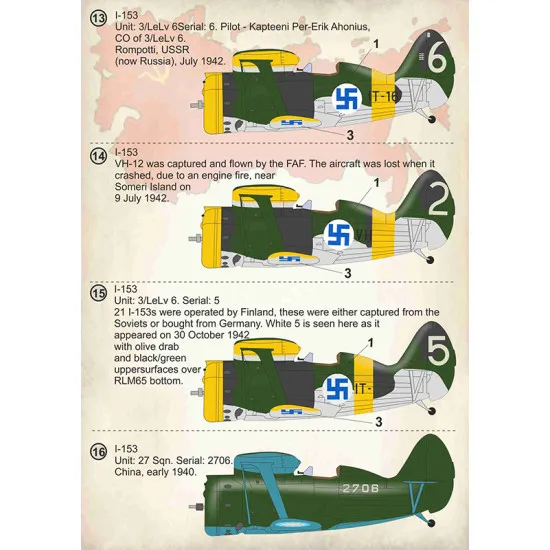 13
I-153
Unit: 3/LeLv 6Serial: 6. Pilot - Kapteeni Per-Erik Ahonius, CO of 3/LeLv 6.
Rompotti, USSR
(now Russia), July 1942.

1
6
IT-16
3

14
I-153
VH-12 was captured and flown by the FAF. The aircraft was lost when it crashed, due to an engine fire, near Someri Island on 9 July 1942.

1
2
VH
3

15
I-153
Unit: 3/LeLv 6. Serial: 5
21 I-153s were operated by Finland, these were either captured from the Soviets or bought from Germany. White 5 is seen here as it appeared on 30 October 1942 with olive drab and black/green uppersurfaces over RLM65 bottom.

1
5
IT-
3

16
I-153
Unit: 27 Sqn. Serial: 2706.
China, early 1940.

2706