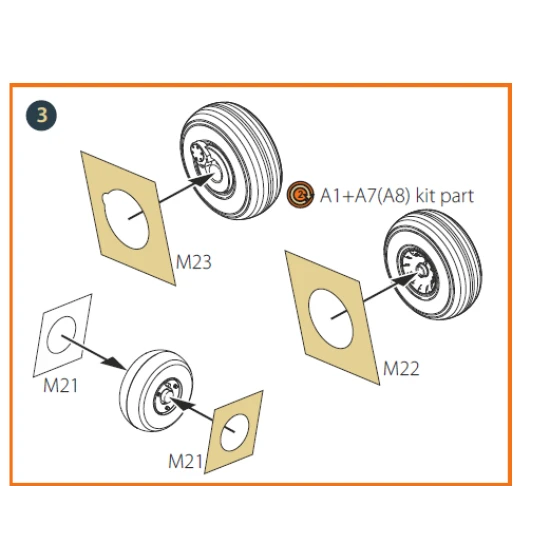 3

2 A1+A7(A8) kit part

M23

M22

M21

M21