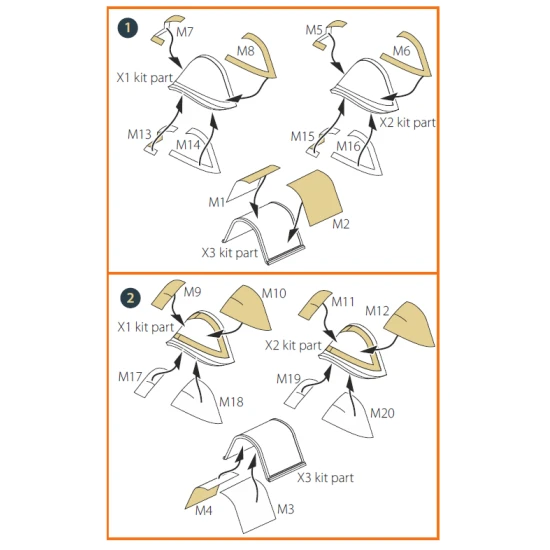 1
M7
M8
X1 kit part
M13
M14
M5
M6
X2 kit part
M15
M16
M1
M2
X3 kit part

2
M9
M10
X1 kit part
M17
M18
M11
M12
X2 kit part
M19
M20
X3 kit part
M4
M3