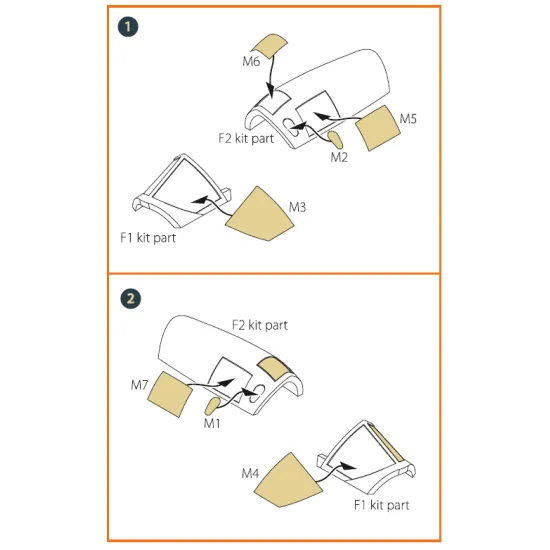 1

M6

M5

F2 kit part

M2

M3

F1 kit part

2

F2 kit part

M7

M1

M4

F1 kit part