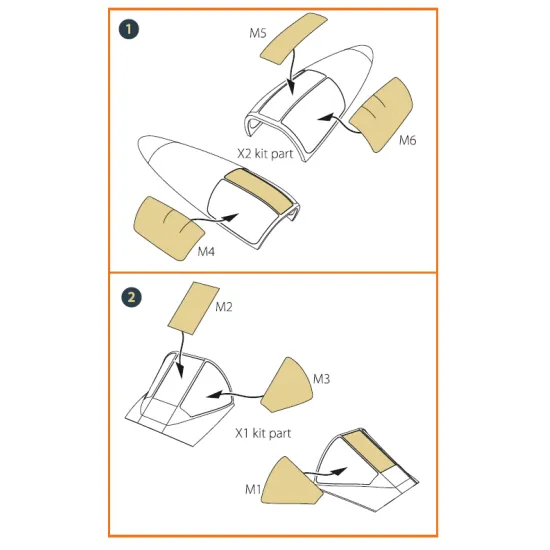 1

M5

M6

X2 kit part

M4

2

M2

M3

X1 kit part

M1