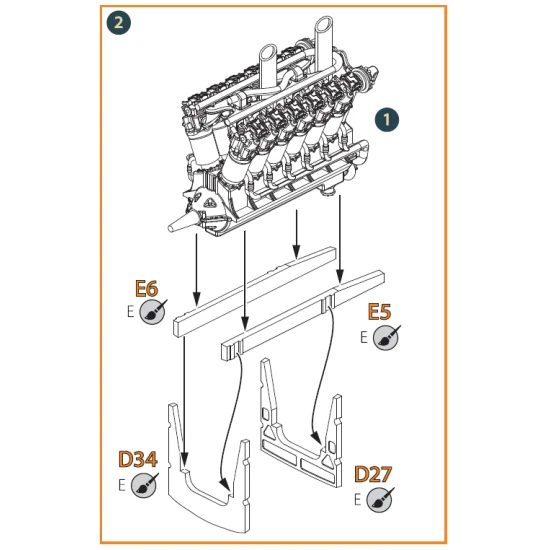 2

1

E6
E

E5
E

D34
E

D27
E