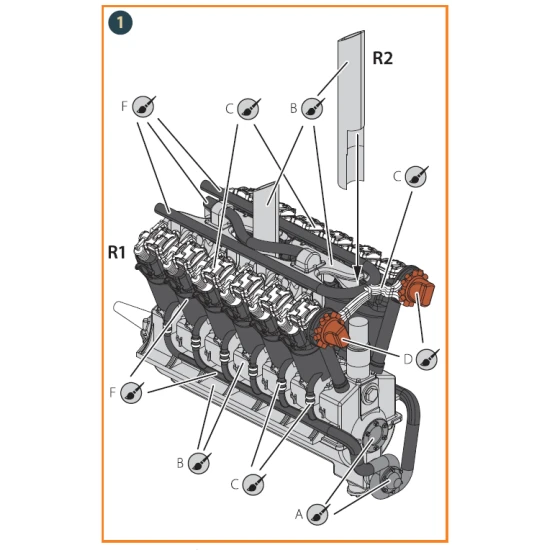 1

R2

F

C

B

C

R1

D

F

B

C

A