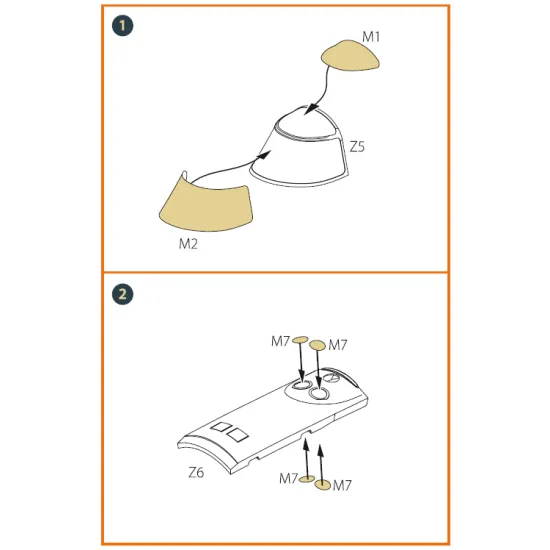 1

M1

Z5

M2

2

M7

M7

Z6

M7

M7