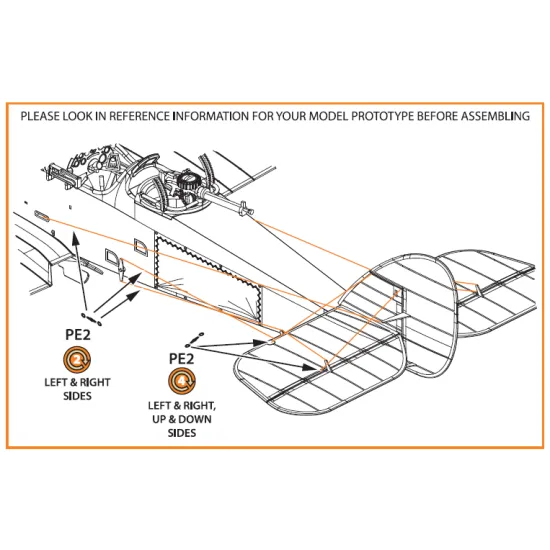 PLEASE LOOK IN REFERENCE INFORMATION FOR YOUR MODEL PROTOTYPE BEFORE ASSEMBLING

PE2
2
LEFT & RIGHT SIDES

PE2
4
LEFT & RIGHT, UP & DOWN SIDES