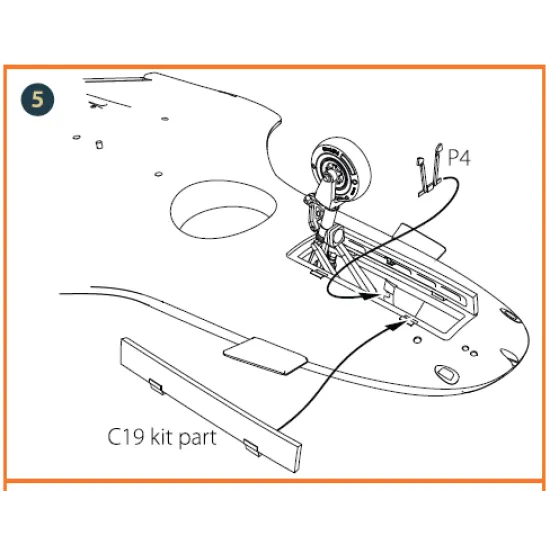 5
P4
C19 kit part