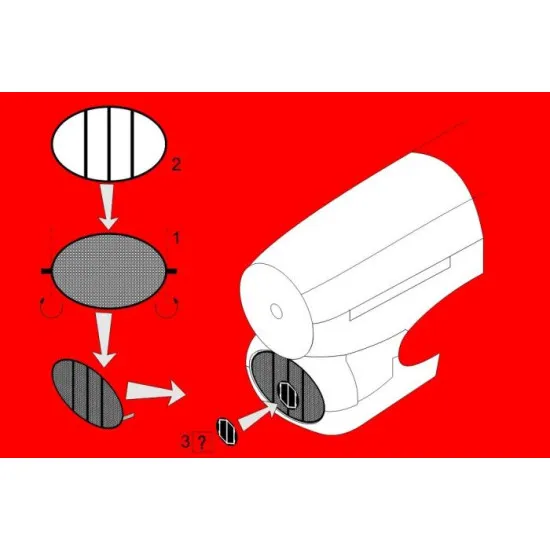 2
1
3 ?