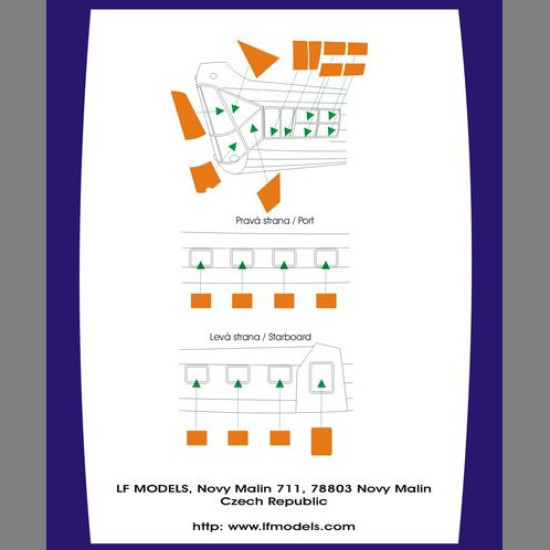 Pravá strana / Port

Levá strana / Starboard

LF MODELS, Novy Malin 711, 78803 Novy Malin
Czech Republic

http: www.lfmodels.com