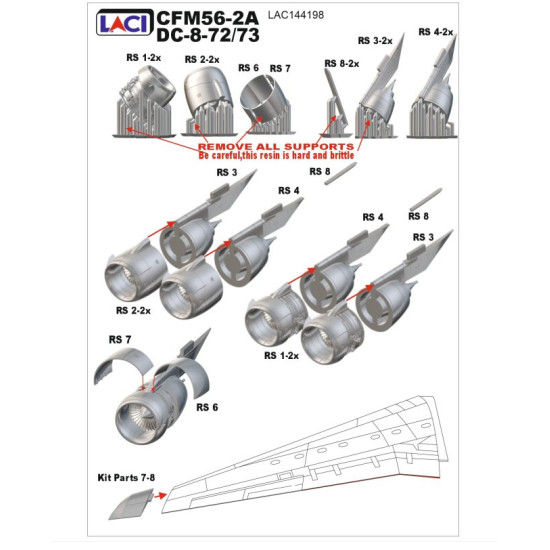 LACI CFM56-2A DC-8-72/73

LAC144198

RS 1-2x

RS 2-2x

RS 6

RS 7

RS 8-2x

RS 3-2x

RS 4-2x

REMOVE ALL SUPPORTS
Be careful,this resin is hard and brittle

RS 3

RS 8

RS 4

RS 4

RS 8

RS 3

RS 2-2x

RS 1-2x

RS 7

RS 6

Kit Parts 7-8