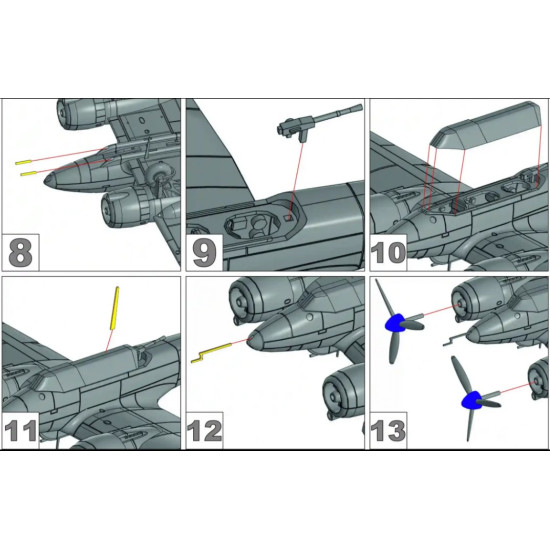 8

9

10

11

12

13