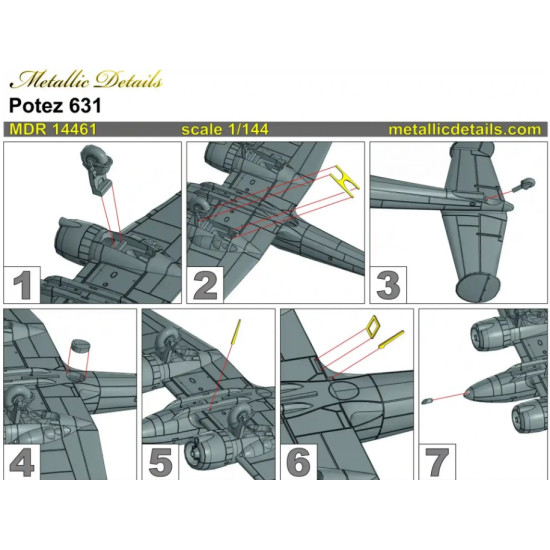 Metallic Details
Potez 631
MDR 14461 scale 1/144 metallicdetails.com

1

2

3

4

5

6

7