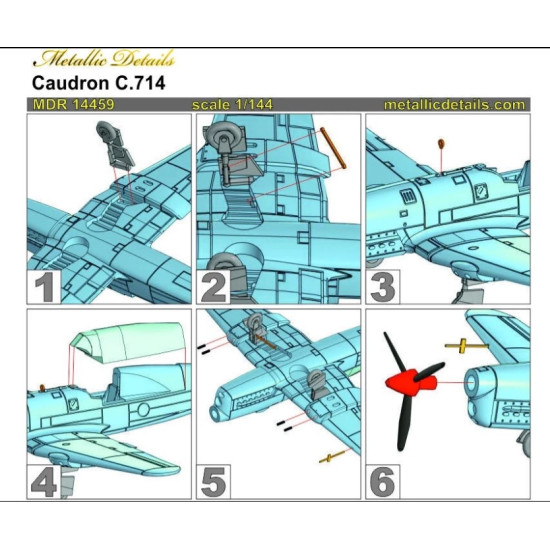 Metallic Details
Caudron C.714
MDR 14459 scale 1/144 metallicdetails.com

1

2

3

4

5

6