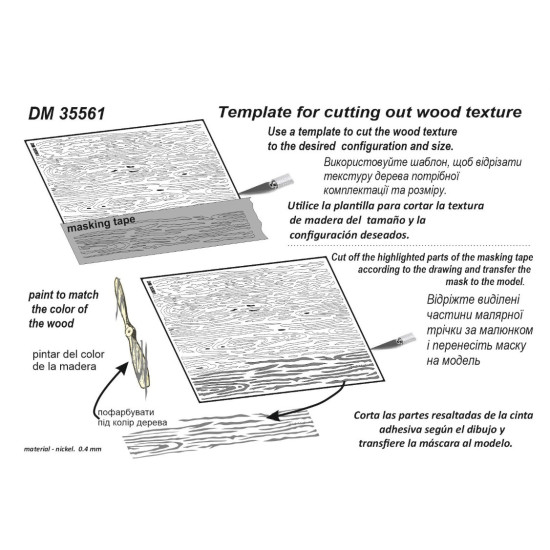 DM 35561

Template for cutting out wood texture

Use a template to cut the wood texture to the desired configuration and size.

Використовуйте шаблон, щоб відрізати текстуру дерева потрібної комплектації та розміру.

Utilice la plantilla para cortar la textura de madera del tamaño y la configuración deseados.

masking tape

Cut off the highlighted parts of the masking tape according to the drawing and transfer the mask to the model.

Відріжте виділені частини малярної трічки за малюнком і перенесіть маску на модель

paint to match the color of the wood

pintar del color de la madera

пофарбувати під колір дерева

Corta las partes resaltadas de la cinta adhesiva según el dibujo y transfiere la máscara al modelo.

material - nickel. 0.4 mm