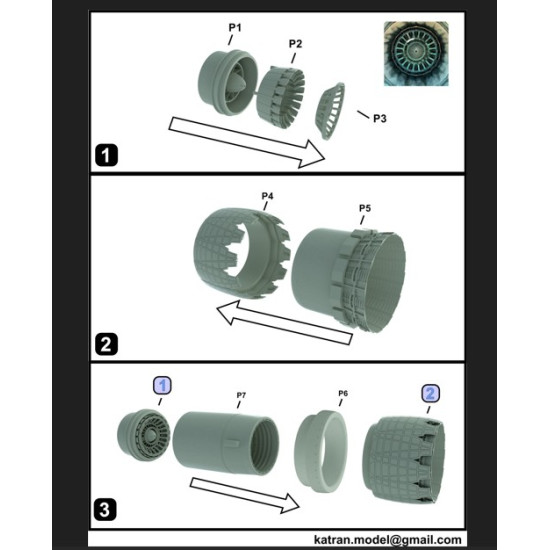 P1
P2
P3
1

P4
P5
2

1
P7
P6
2
3

katran.model@gmail.com