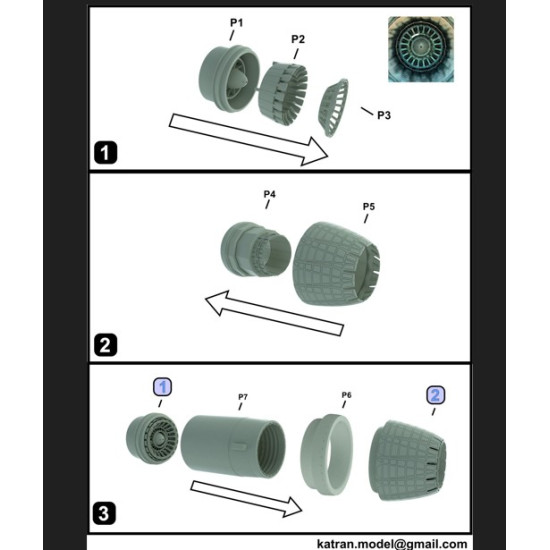 P1
P2
P3
1

P4
P5
2

1
P7
P6
2
3

katran.model@gmail.com