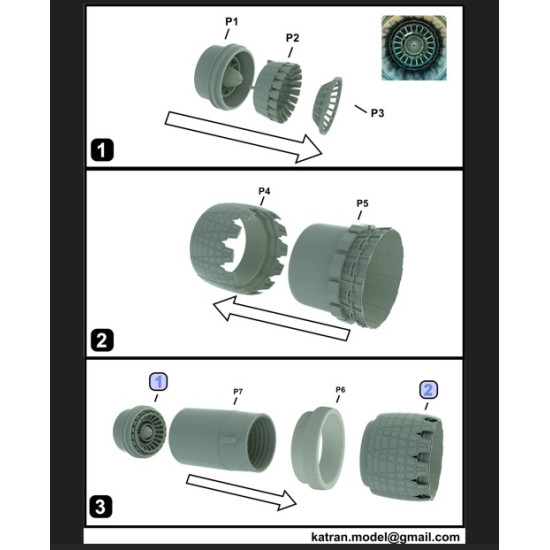 P1
P2
P3
1

P4
P5
2

1
P7
P6
2
3

katran.model@gmail.com