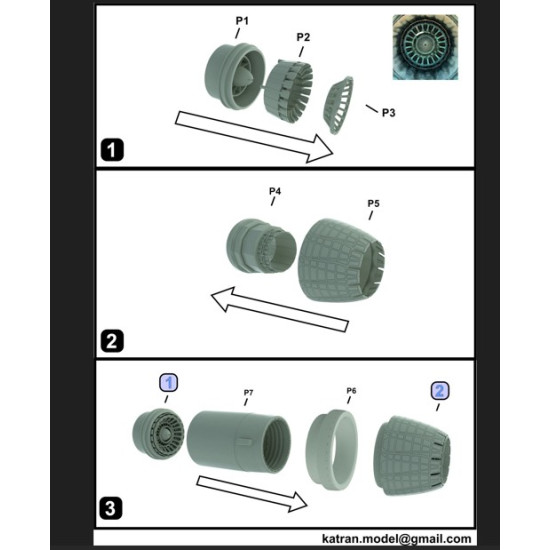 P1
P2
P3
1

P4
P5
2

1
P7
P6
2
3

katran.model@gmail.com