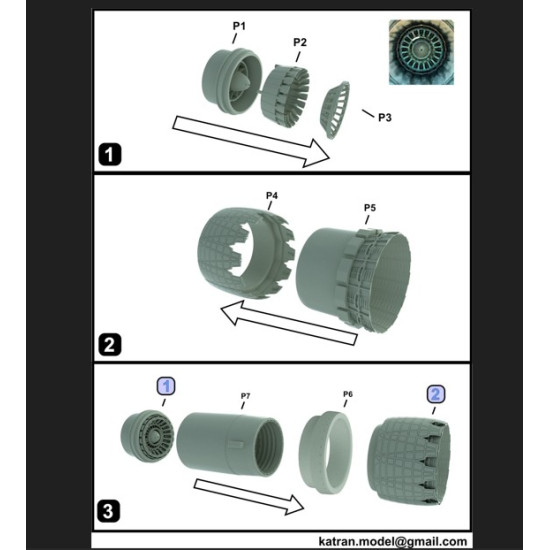 P1
P2
P3
1

P4
P5
2

1
P7
P6
2
3

katran.model@gmail.com