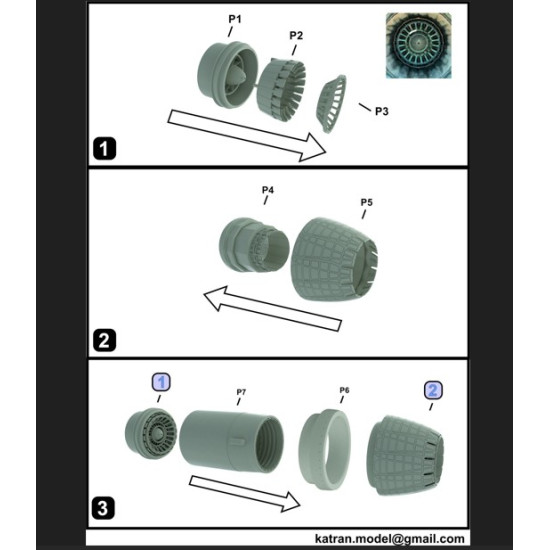 P1
P2
P3
1

P4
P5
2

1
P7
P6
2
3

katran.model@gmail.com