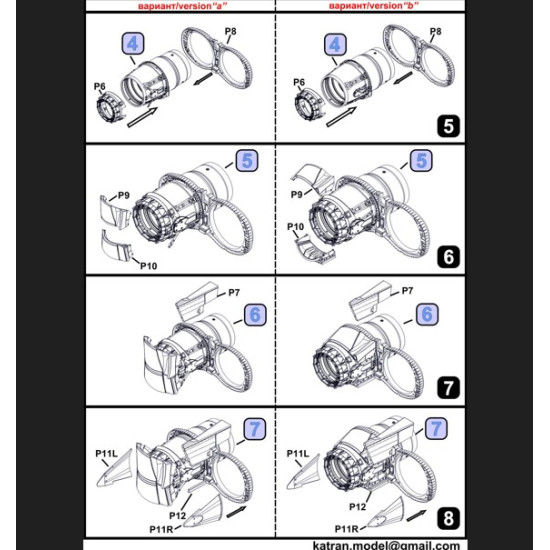 вариант/version"a"

вариант/version"b"

4
P8
P6

4
P8
P6
5

5
P9
P10

5
P9
P10
6

P7
6

P7
6
7

7
P11L
P12
P11R

7
P11L
P12
P11R
8

katran.model@gmail.com