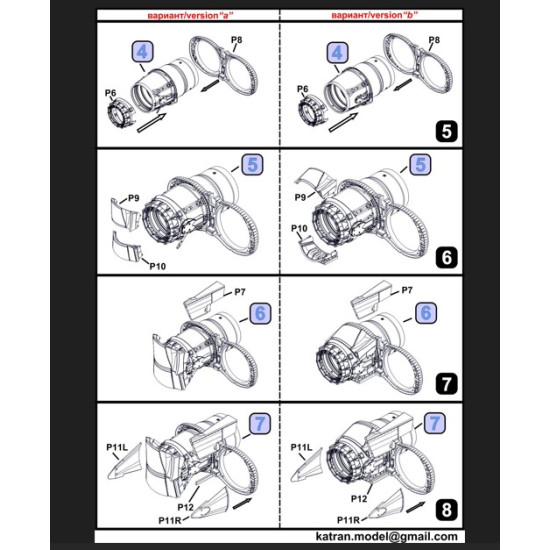 вариант/version "a"

вариант/version "b"

4
P8
P6

4
P8
P6

5

5
P9
P10

5
P9
P10

6

P7
6

P7
6

7

7
P11L
P12
P11R

7
P11L
P12
P11R

8

katran.model@gmail.com