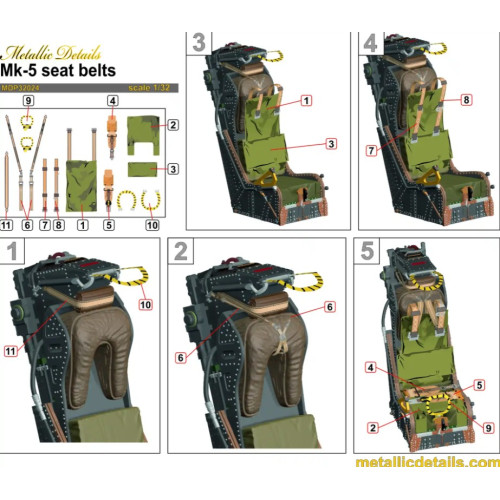 Metallic Details
Mk-5 seat belts
MDP32024 scale 1/32

9
4
2
3
11
6
7
8
1
5
10

3
1
3

4
8
7

1
10
11

2
6
6

5
4
5
2
9

metallicdetails.com