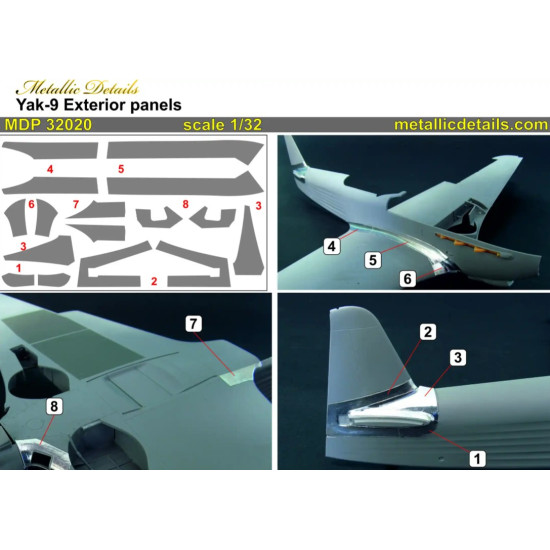 Metallic Details
Yak-9 Exterior panels

MDP 32020 scale 1/32 metallicdetails.com

4 5 6 7 8 3 3 1 2

4 5 6

7 8

2 3 1