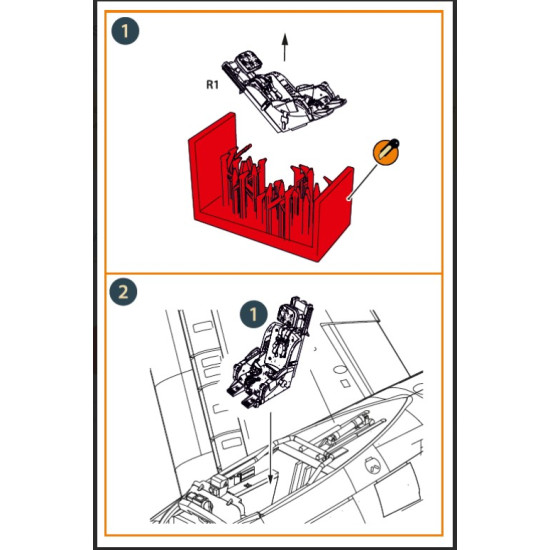 1

R1

2

1